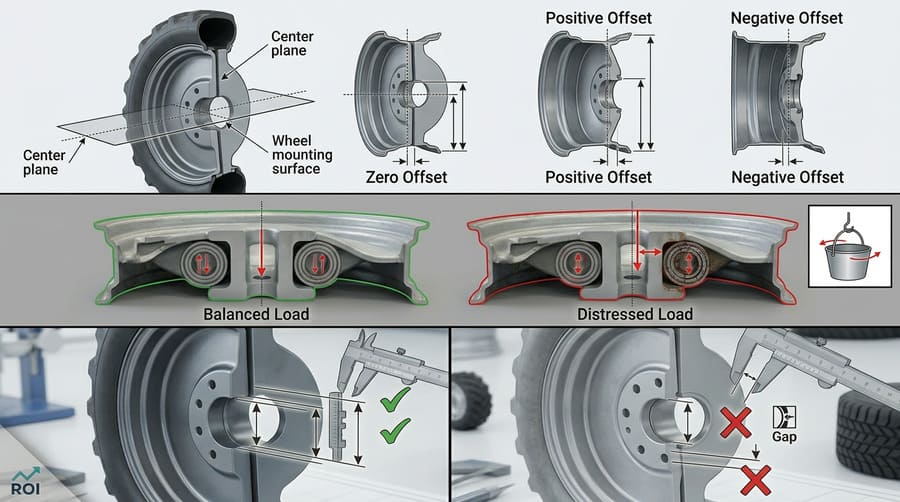 Center plane

Center plane

Wheel mounting surface

Zero Offset

Positive Offset

Positive Offset

Negative Offset

Negative Offset

Balanced Load

Distressed Load

Gap

ROI