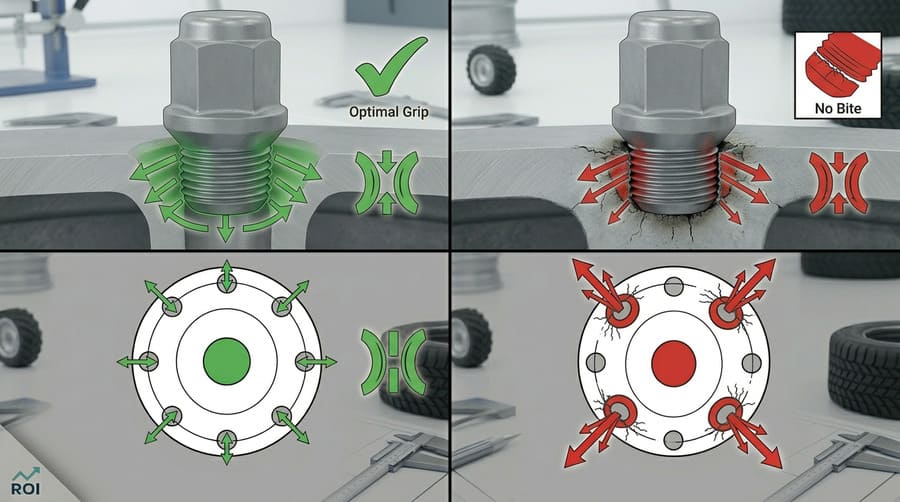 Optimal Grip

No Bite

ROI