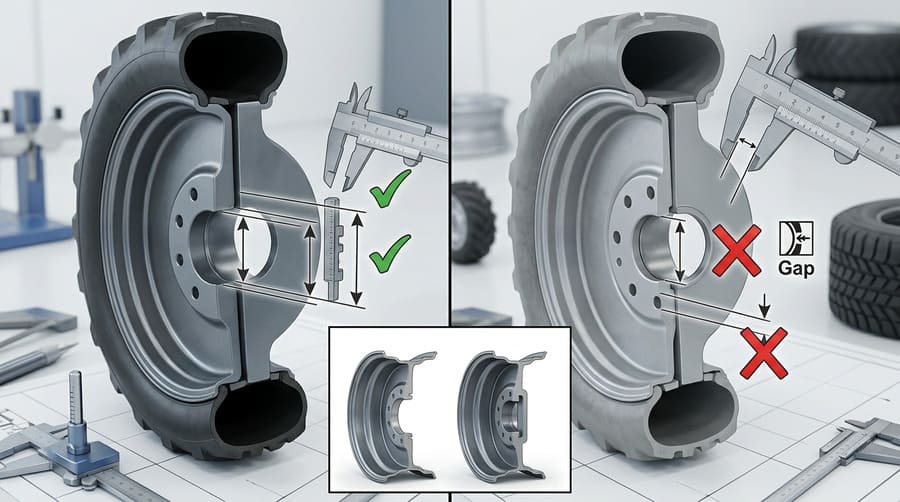 Gap