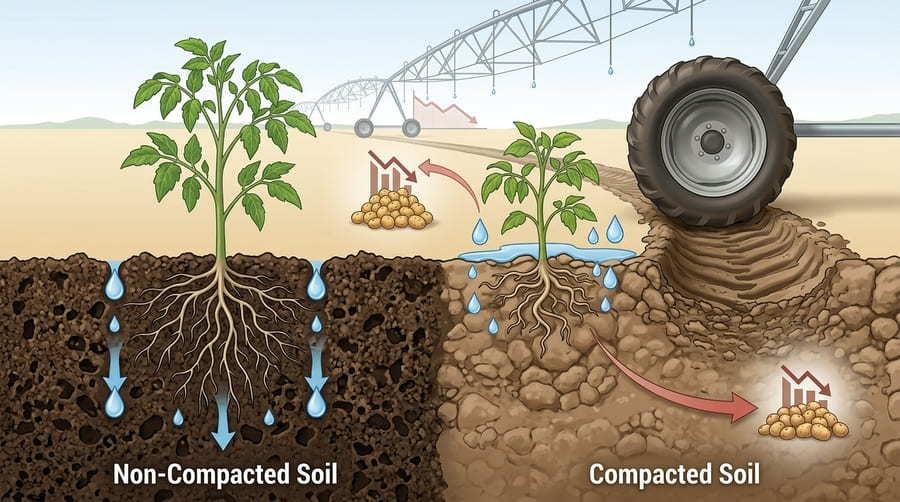 Non-Compacted Soil

Compacted Soil