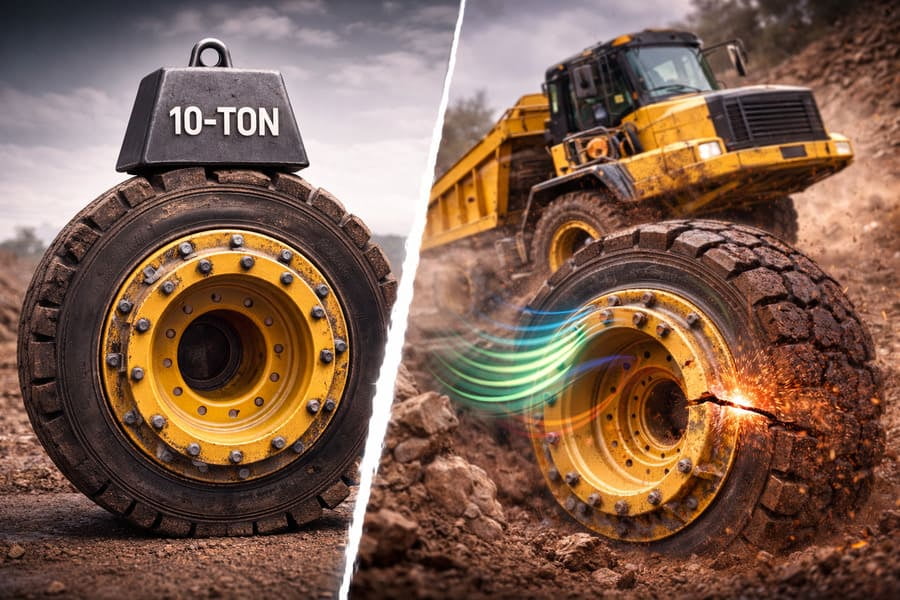 10-TON